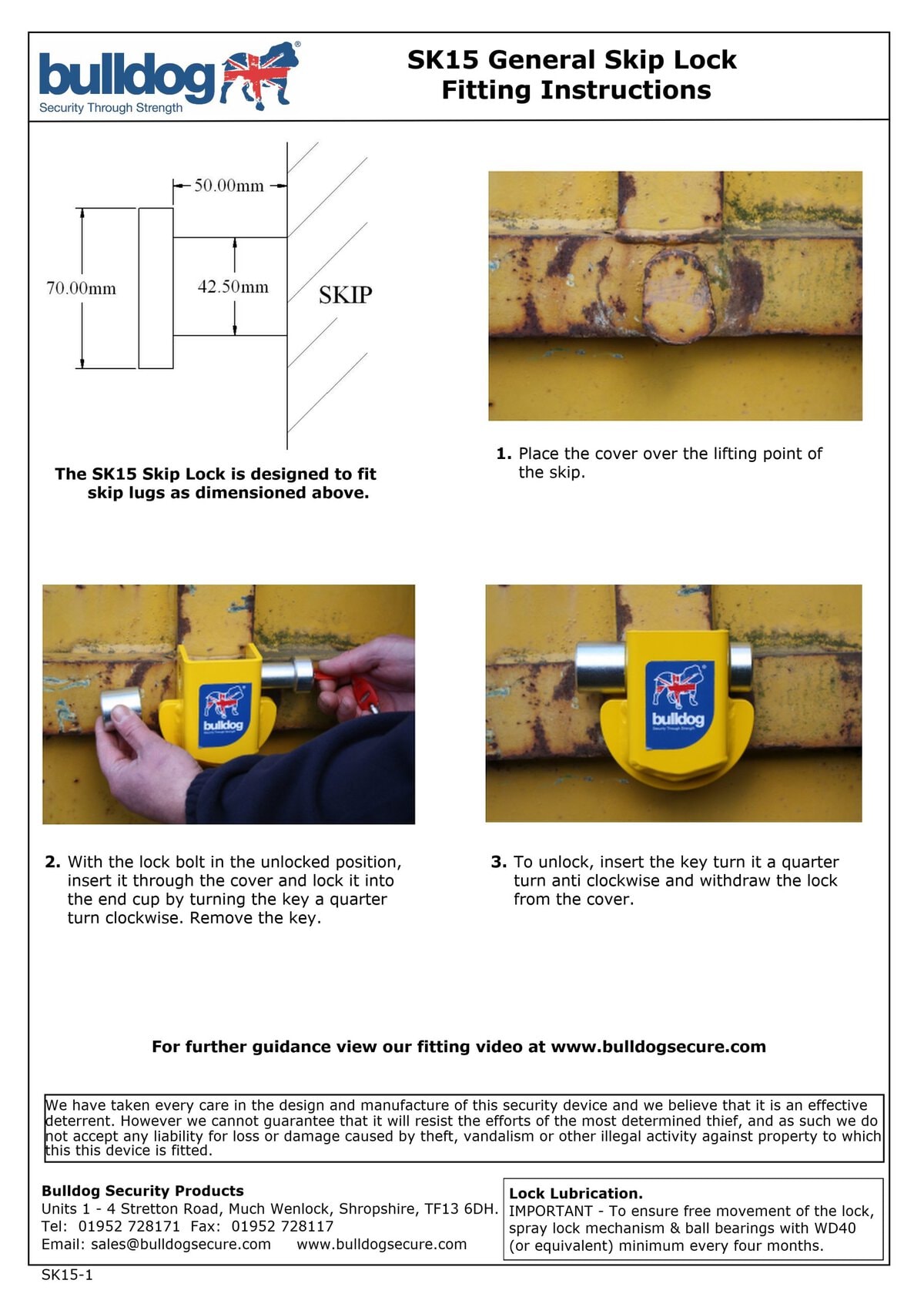 bulldog®
Security Through Strength

SK15 General Skip Lock
Fitting Instructions

50.00mm

70.00mm

42.50mm

SKIP

The SK15 Skip Lock is designed to fit skip lugs as dimensioned above.

1. Place the cover over the lifting point of the skip.

bulldog

bulldog

2. With the lock bolt in the unlocked position, insert it through the cover and lock it into the end cup by turning the key a quarter turn clockwise. Remove the key.

3. To unlock, insert the key turn it a quarter turn anti clockwise and withdraw the lock from the cover.

For further guidance view our fitting video at www.bulldogsecure.com

We have taken every care in the design and manufacture of this security device and we believe that it is an effective deterrent. However we cannot guarantee that it will resist the efforts of the most determined thief, and as such we do not accept any liability for loss or damage caused by theft, vandalism or other illegal activity against property to which this this device is fitted.

Bulldog Security Products
Units 1 - 4 Stretton Road, Much Wenlock, Shropshire, TF13 6DH.
Tel: 01952 728171 Fax: 01952 728117
Email: sales@bulldogsecure.com www.bulldogsecure.com

Lock Lubrication.
IMPORTANT - To ensure free movement of the lock, spray lock mechanism & ball bearings with WD40 (or equivalent) minimum every four months.

SK15-1